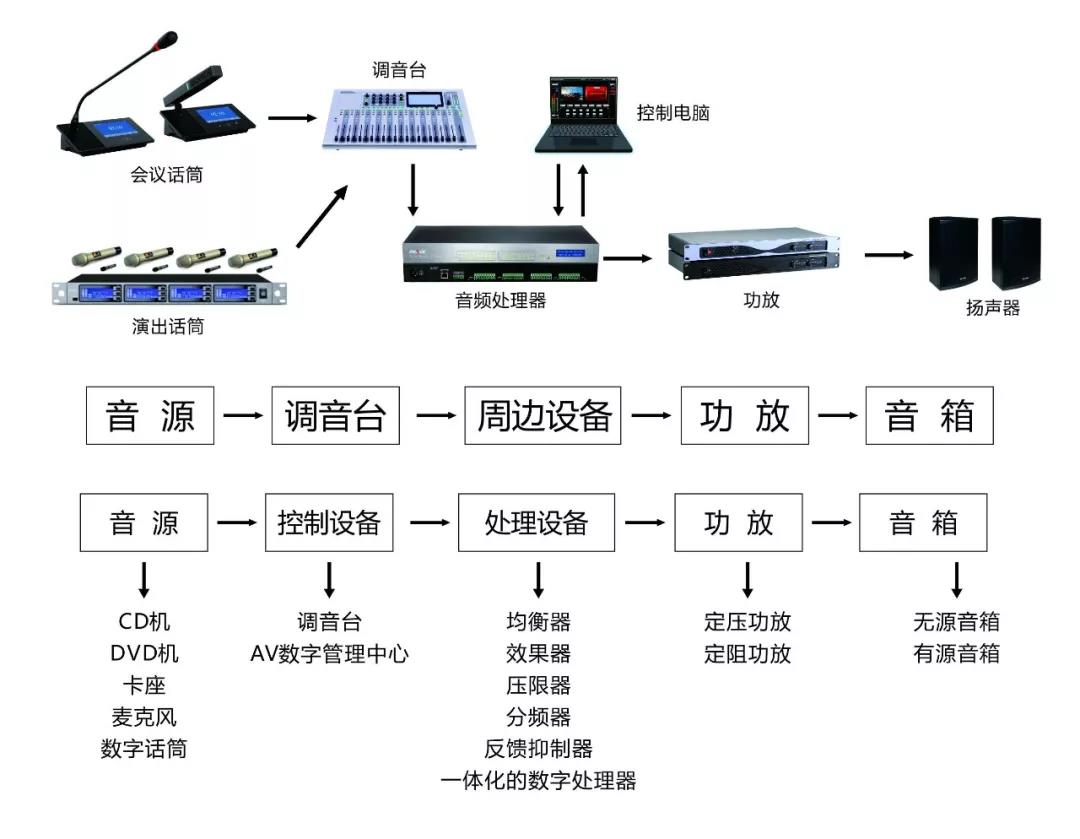 调音台

控制电脑

会议话筒

演出话筒

音频处理器

功放

扬声器

音 源 → 调音台 → 周边设备 → 功 放 → 音 箱

音 源 → 控制设备 → 处理设备 → 功 放 → 音 箱

CD机
DVD机
卡座
麦克风
数字话筒

调音台
AV数字管理中心

均衡器
效果器
压限器
分频器
反馈抑制器
一体化的数字处理器

定压功放
定阻功放

无源音箱
有源音箱