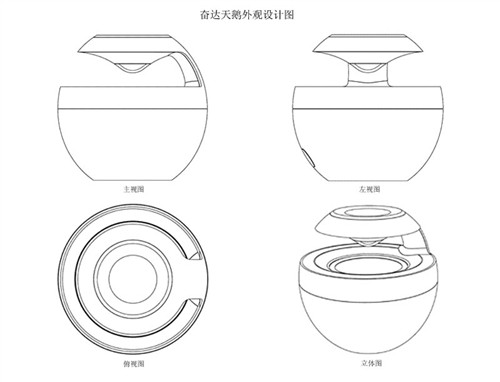 奋达天鹅外观设计图

主视图

左视图

俯视图

立体图